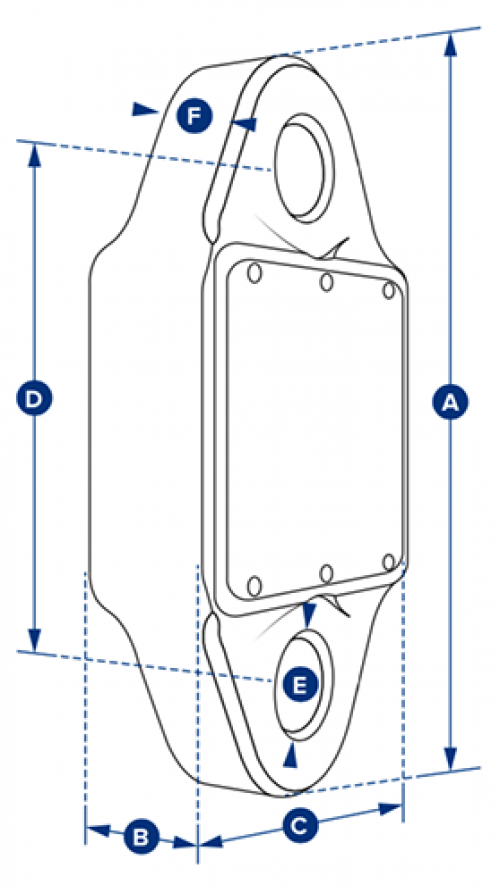 F
D
A
E
B
C