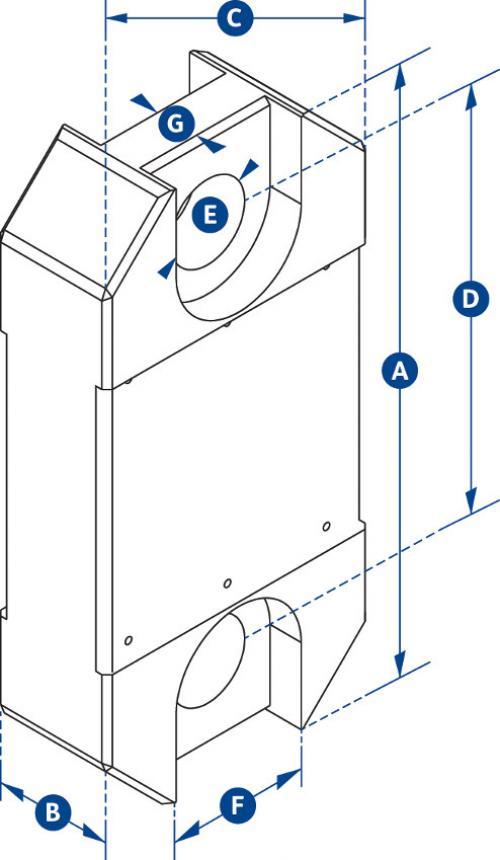 C
G
E
D
A
B
F